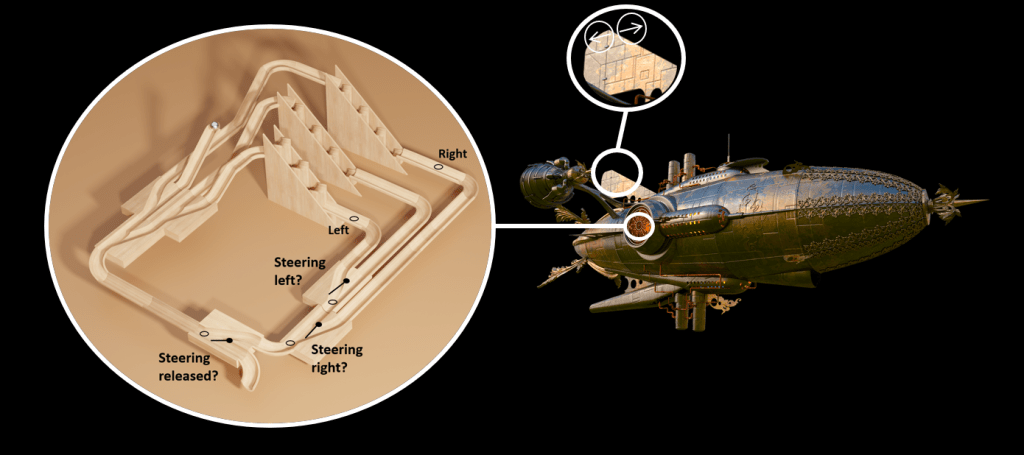 Right

Left

Steering left?

Steering released?

Steering right?